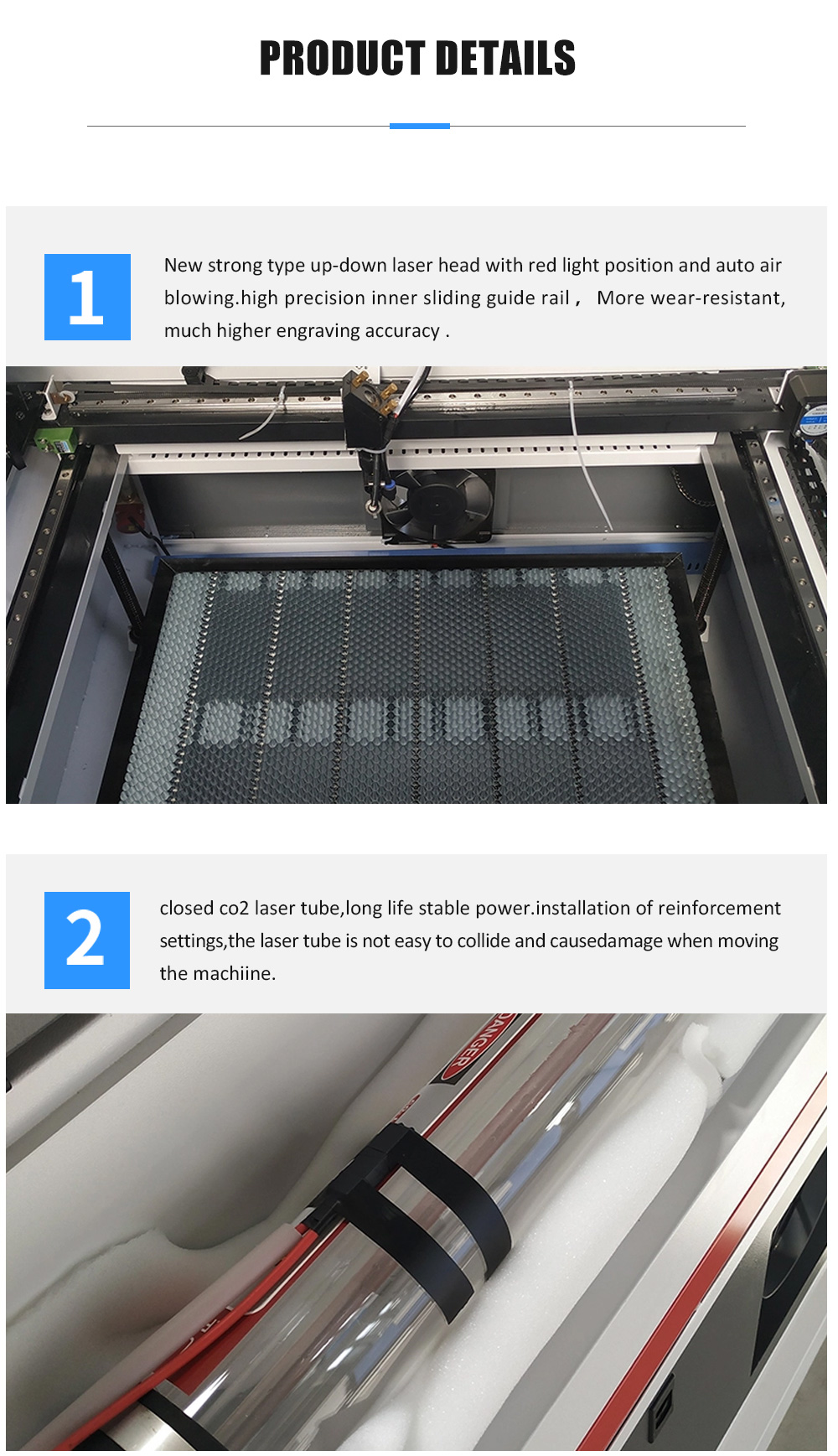 PRODUCT DETAILS

1

New strong type up-down laser head with red light position and auto air blowing.high precision inner sliding guide rail， More wear-resistant, much higher engraving accuracy .

2

closed co2 laser tube,long life stable power.installation of reinforcement settings,the laser tube is not easy to collide and causedamage when moving the machiine.

DANGER